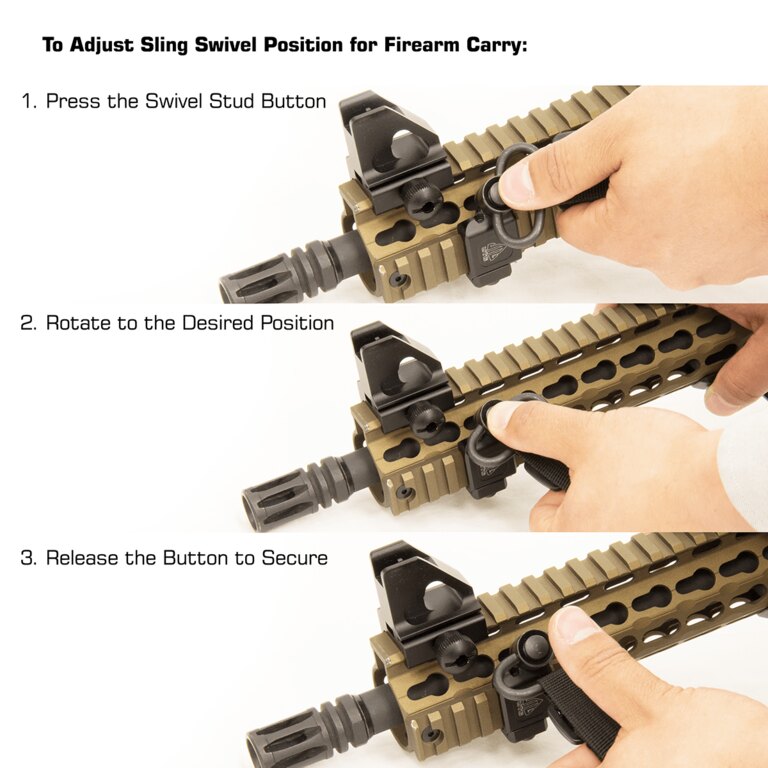 To Adjust Sling Swivel Position for Firearm Carry:

1. Press the Swivel Stud Button

2. Rotate to the Desired Position

3. Release the Button to Secure